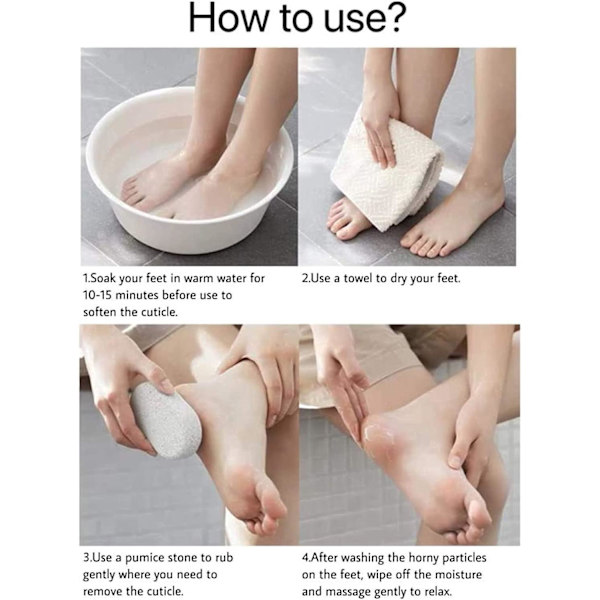 How to use?

1.Soak your feet in warm water for 10-15 minutes before use to soften the cuticle.

2.Use a towel to dry your feet.

3.Use a pumice stone to rub gently where you need to remove the cuticle.

4.After washing the horny particles on the feet, wipe off the moisture and massage gently to relax.