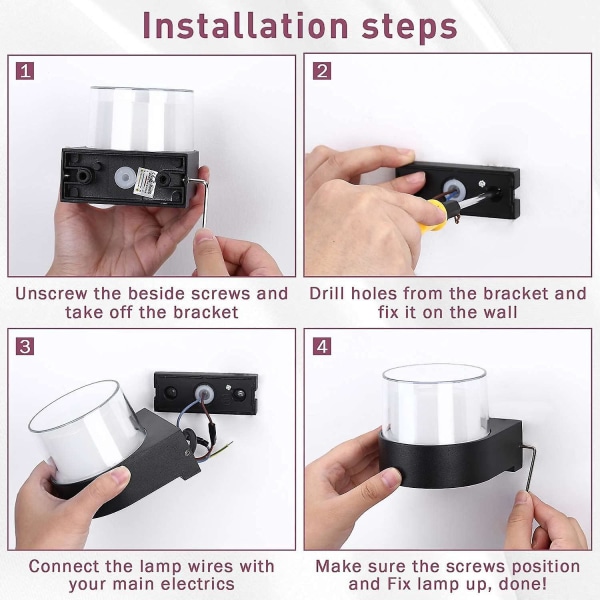 Installation steps

1

Unscrew the beside screws and take off the bracket

2

Drill holes from the bracket and fix it on the wall

3

Connect the lamp wires with your main electrics

4

Make sure the screws position and Fix lamp up, done!