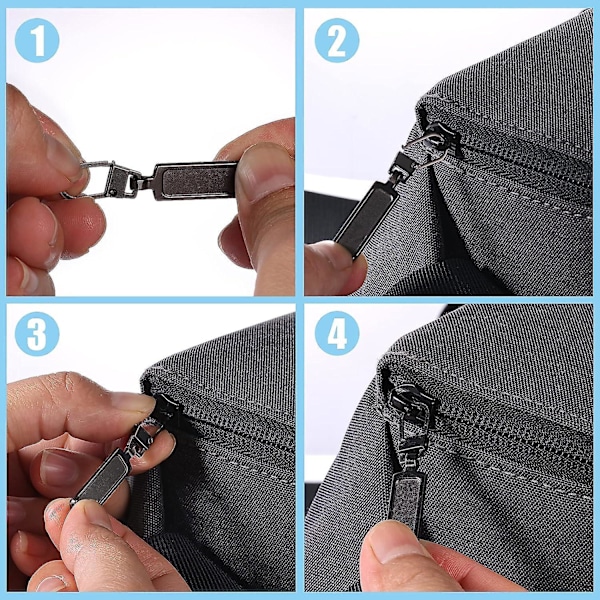 1

2

3

4