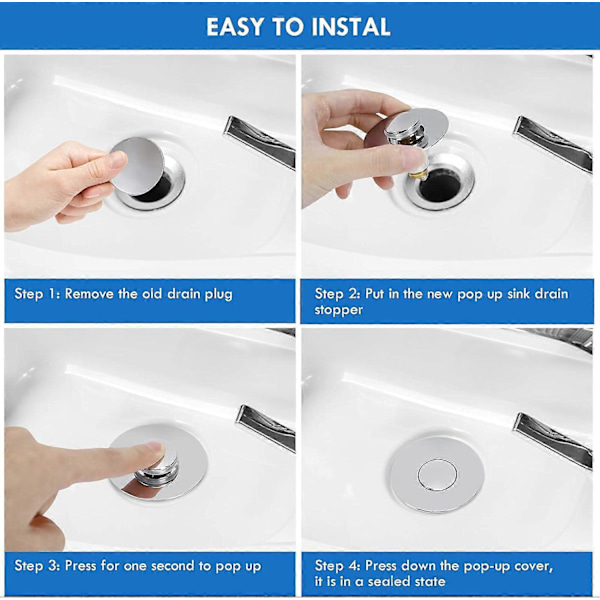 EASY TO INSTAL

Step 1: Remove the old drain plug

Step 2: Put in the new pop up sink drain stopper

Step 3: Press for one second to pop up

Step 4: Press down the pop-up cover, it is in a sealed state