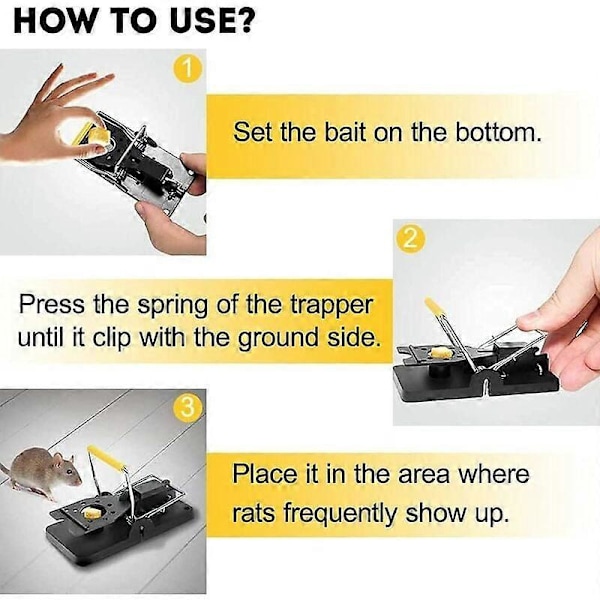 HOW TO USE?

1

Set the bait on the bottom.

2

Press the spring of the trapper until it clip with the ground side.

3

Place it in the area where rats frequently show up.