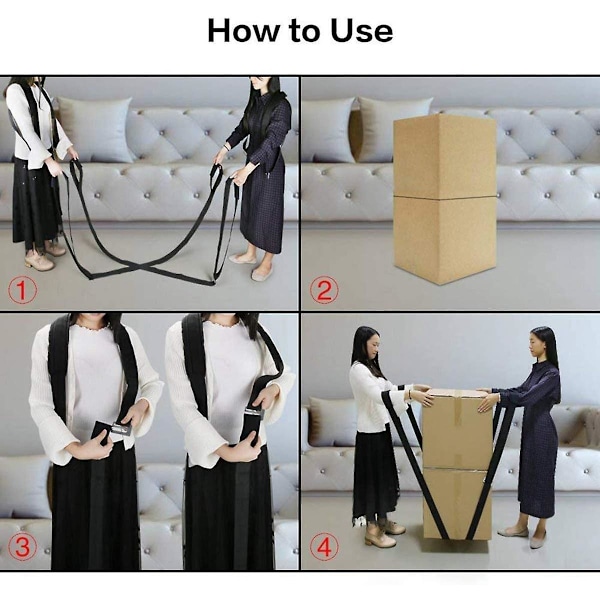 How to Use

1

2

3

4