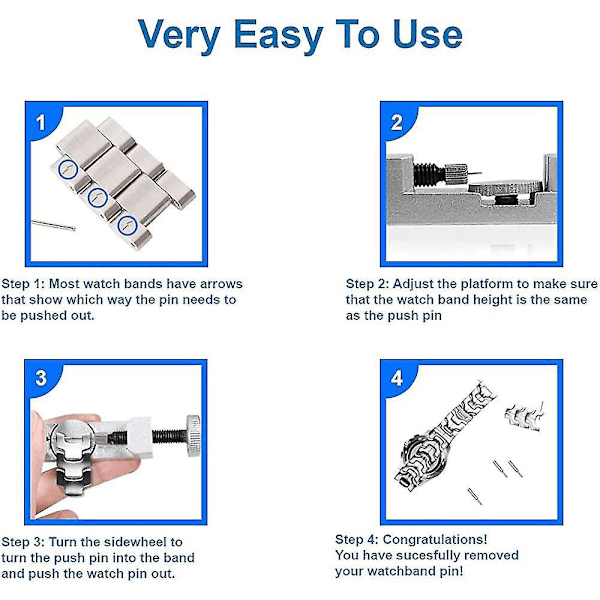 Very Easy To Use

1

Step 1: Most watch bands have arrows that show which way the pin needs to be pushed out.

2

Step 2: Adjust the platform to make sure that the watch band height is the same as the push pin

3

Step 3: Turn the sidewheel to turn the push pin into the band and push the watch pin out.

4

Step 4: Congratulations! You have sucesfully removed your watchband pin!