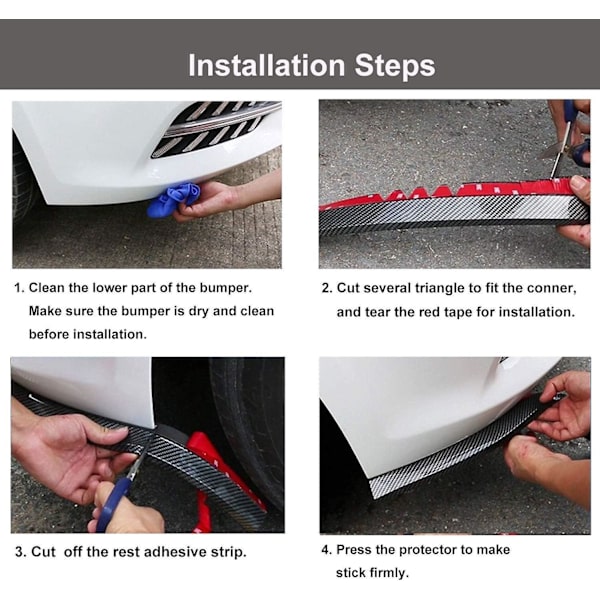 Installation Steps

1. Clean the lower part of the bumper. Make sure the bumper is dry and clean before installation.

2. Cut several triangle to fit the conner, and tear the red tape for installation.

3. Cut off the rest adhesive strip.

4. Press the protector to make stick firmly.