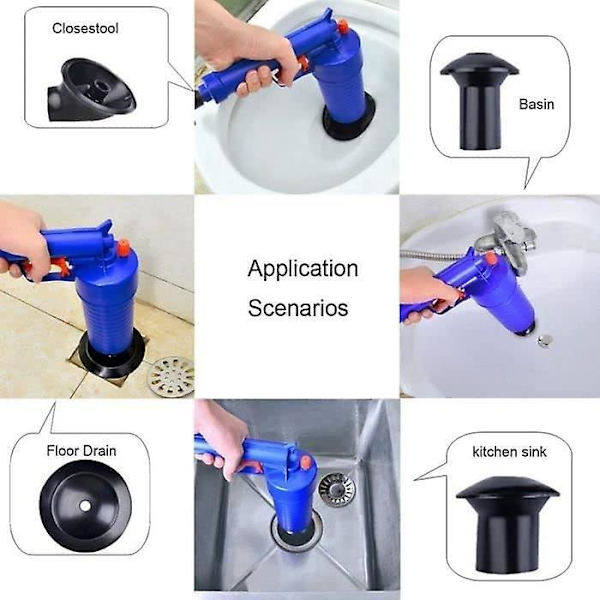 Closestool

Basin

Application Scenarios

Floor Drain

kitchen sink