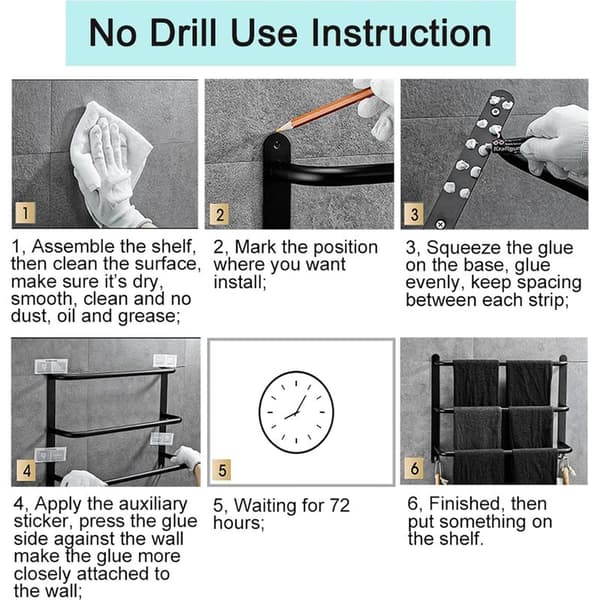 No Drill Use Instruction

1

1, Assemble the shelf, then clean the surface, make sure it's dry, smooth, clean and no dust, oil and grease;

2

2, Mark the position where you want install;

3

3, Squeeze the glue on the base, glue evenly, keep spacing between each strip;

4

4, Apply the auxiliary sticker, press the glue side against the wall make the glue more closely attached to the wall;

5

5, Waiting for 72 hours;

6

6, Finished, then put something on the shelf.