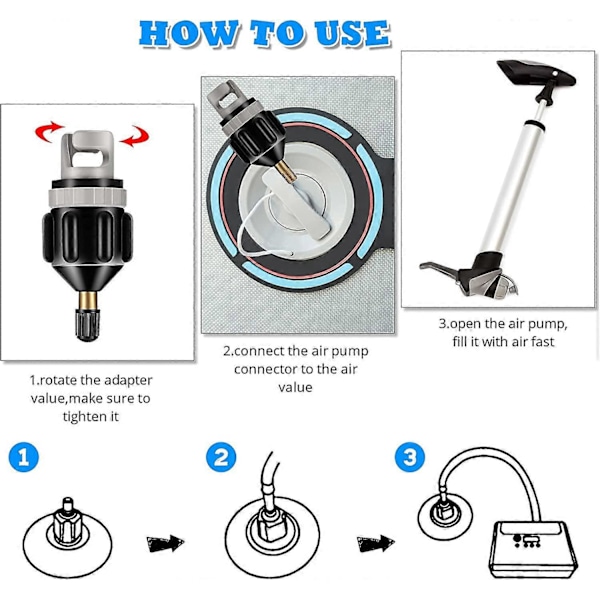 HOW TO USE

1.rotate the adapter value,make sure to tighten it

2.connect the air pump connector to the air value

3.open the air pump, fill it with air fast

1

2

3