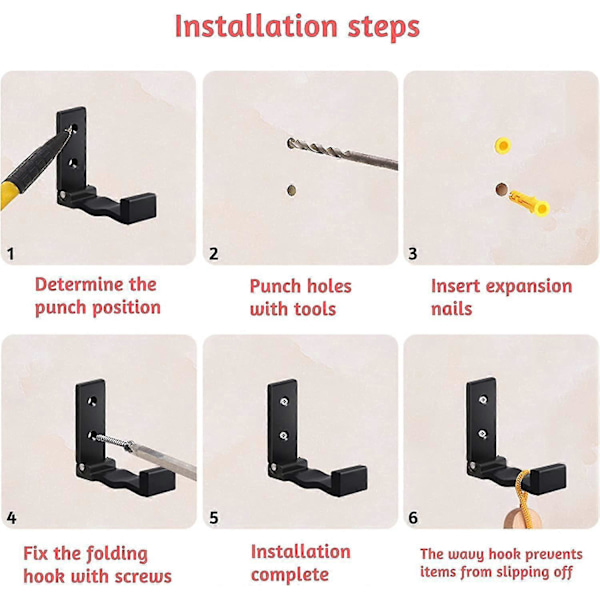 Installation steps

1

Determine the punch position

2

Punch holes with tools

3

Insert expansion nails

4

Fix the folding hook with screws

5

Installation complete

6

The wavy hook prevents items from slipping off