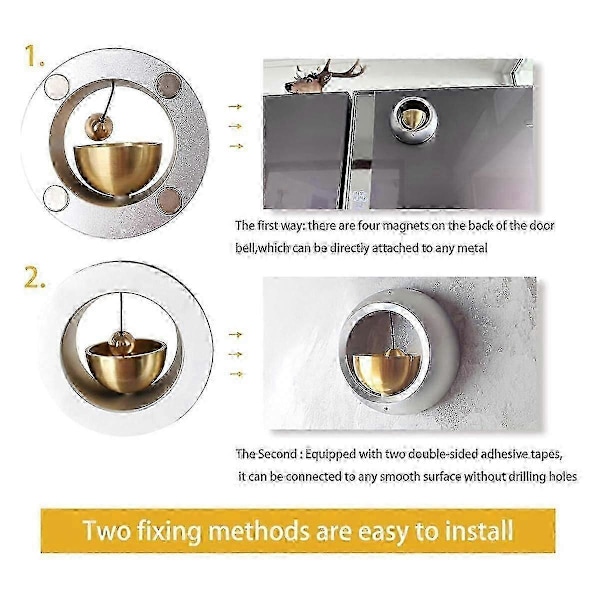 1.

The first way: there are four magnets on the back of the door bell,which can be directly attached to any metal

2.

The Second : Equipped with two double-sided adhesive tapes, it can be connected to any smooth surface without drilling holes

Two fixing methods are easy to install