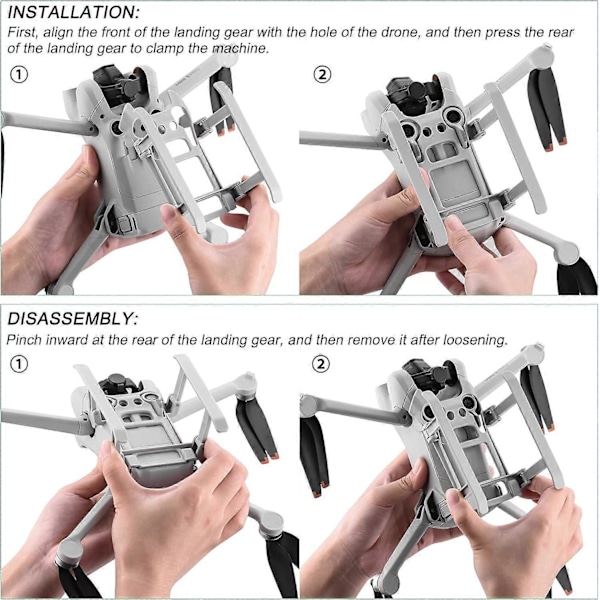 INSTALLATION:

First, align the front of the landing gear with the hole of the drone, and then press the rear of the landing gear to clamp the machine.

①

②

DISASSEMBLY:

Pinch inward at the rear of the landing gear, and then remove it after loosening.

①

②