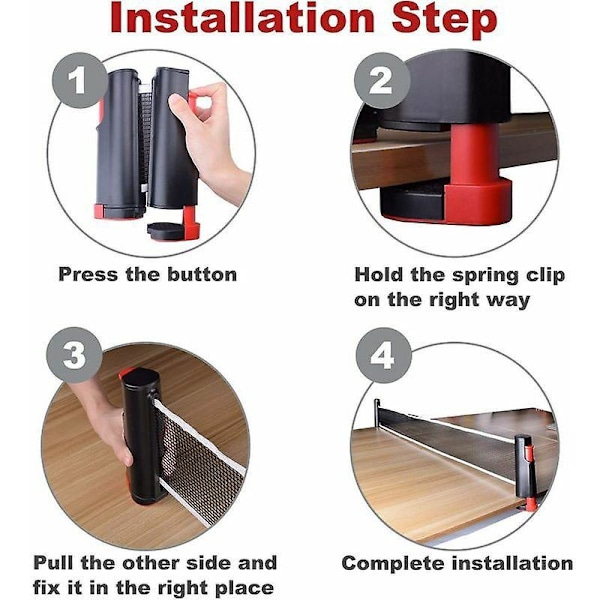 Installation Step

1

Press the button

2

Hold the spring clip on the right way

3

Pull the other side and fix it in the right place

4

Complete installation