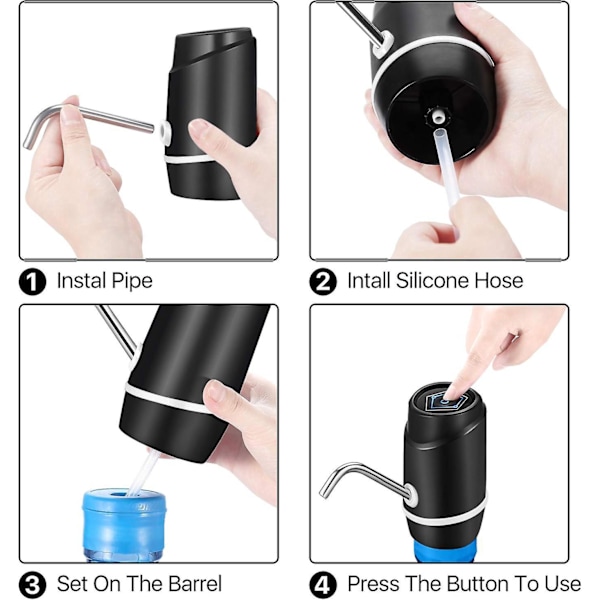 1 Instal Pipe

2 Intall Silicone Hose

3 Set On The Barrel

4 Press The Button To Use