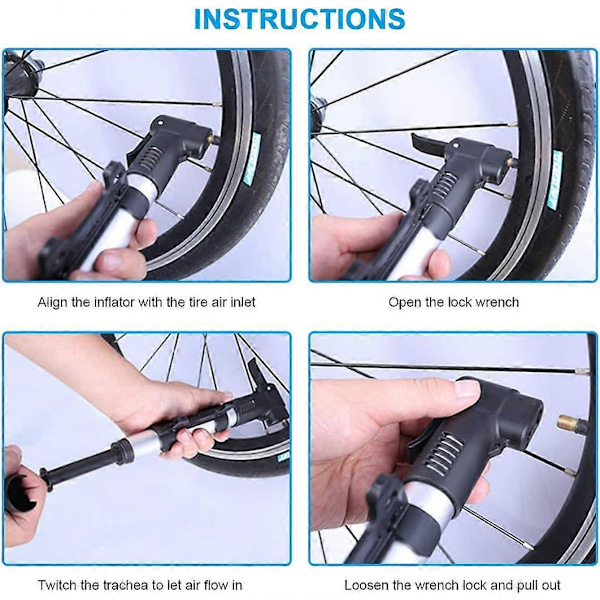 INSTRUCTIONS

Align the inflator with the tire air inlet

Open the lock wrench

Twitch the trachea to let air flow in

Loosen the wrench lock and pull out