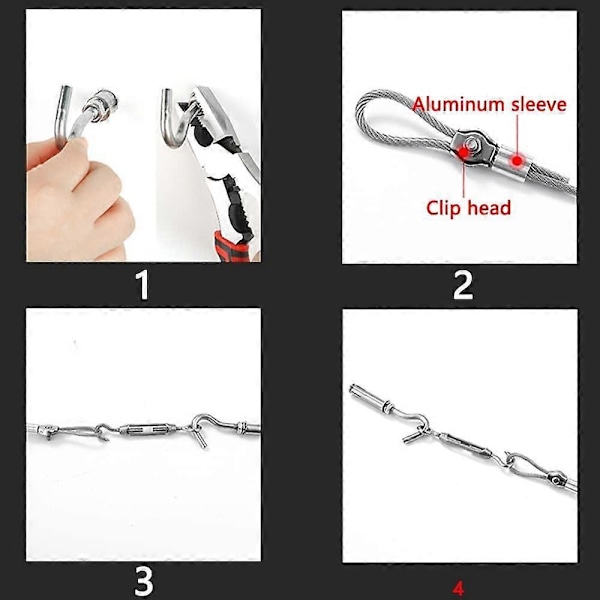 1

Aluminum sleeve

Clip head

2

3

4