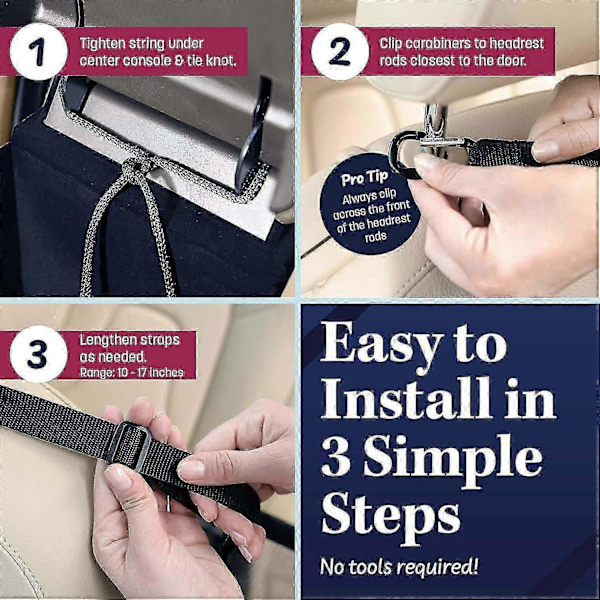 1 Tighten string under center console & tie knot.

2 Clip carabiners to headrest rods closest to the door.

Pro Tip
Always clip across the front of the headrest rods

3 Lengthen straps as needed.
Range: 10 - 17 inches

Easy to Install in 3 Simple Steps

No tools required!