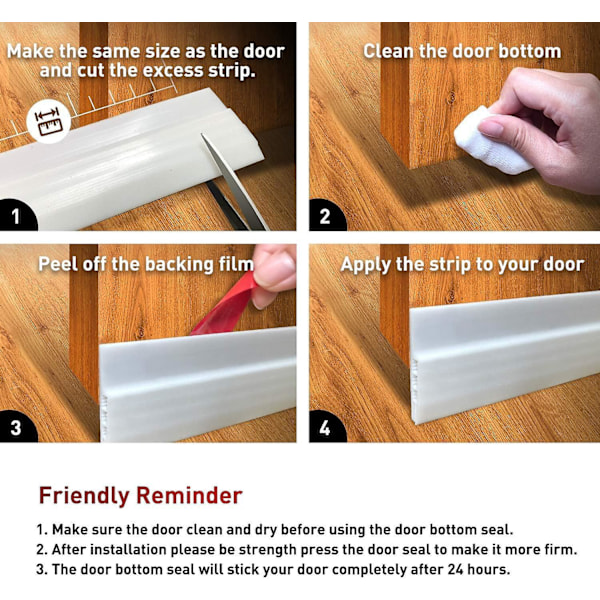 Make the same size as the door and cut the excess strip.

1

Clean the door bottom

2

Peel off the backing film

3

Apply the strip to your door

4

Friendly Reminder

1. Make sure the door clean and dry before using the door bottom seal.
2. After installation please be strength press the door seal to make it more firm.
3. The door bottom seal will stick your door completely after 24 hours.