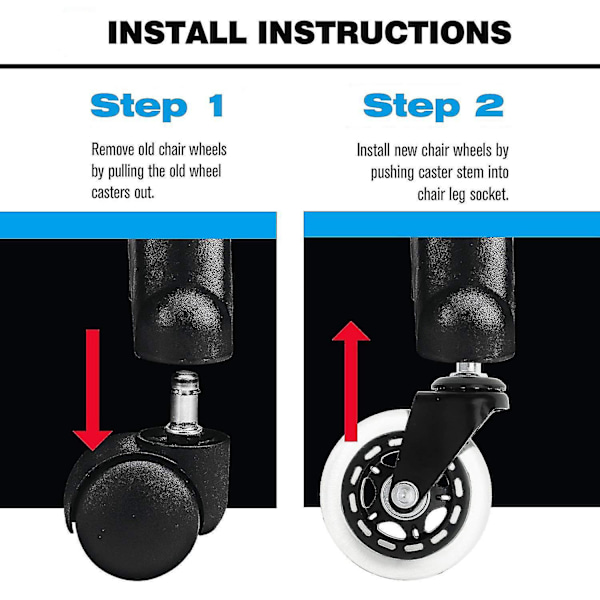 INSTALL INSTRUCTIONS

Step 1

Remove old chair wheels by pulling the old wheel casters out.

Step 2

Install new chair wheels by pushing caster stem into chair leg socket.