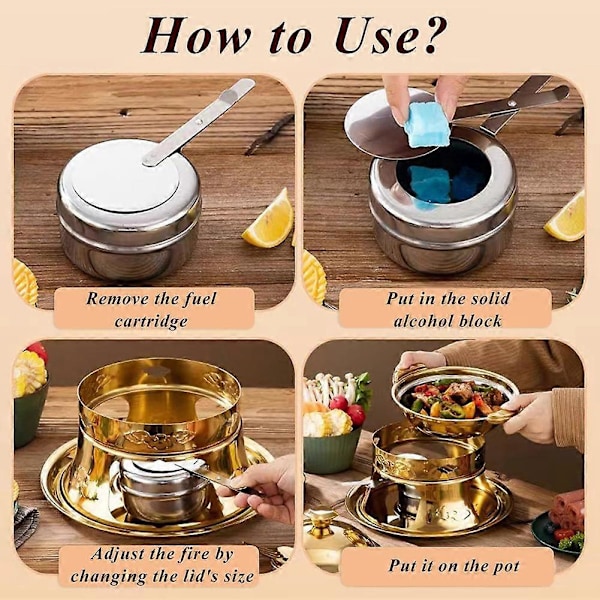 How to Use?

Remove the fuel cartridge

Put in the solid alcohol block

Adjust the fire by changing the lid's size

Put it on the pot