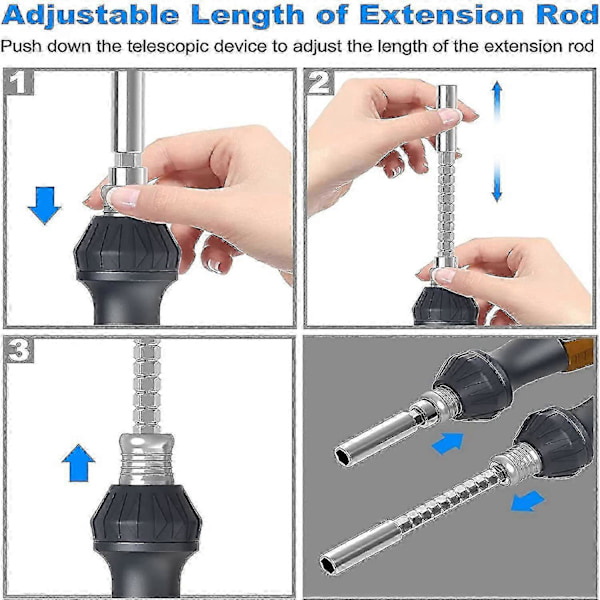 Adjustable Length of Extension Rod

Push down the telescopic device to adjust the length of the extension rod

1

2

3