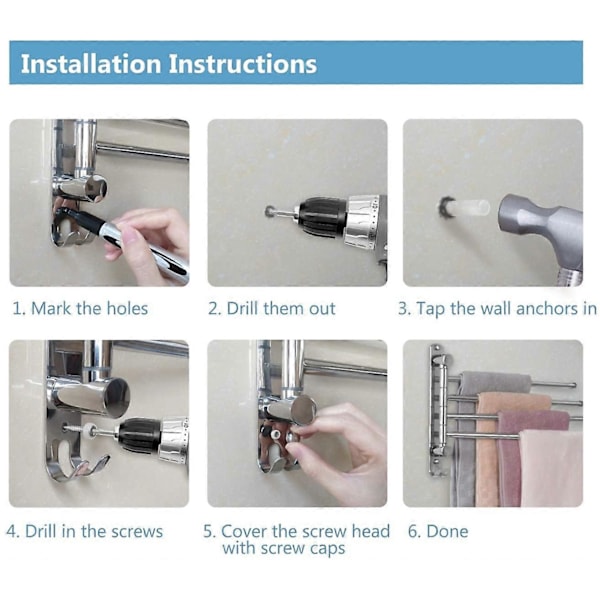 Installation Instructions

1. Mark the holes

2. Drill them out

3. Tap the wall anchors in

4. Drill in the screws

5. Cover the screw head with screw caps

6. Done