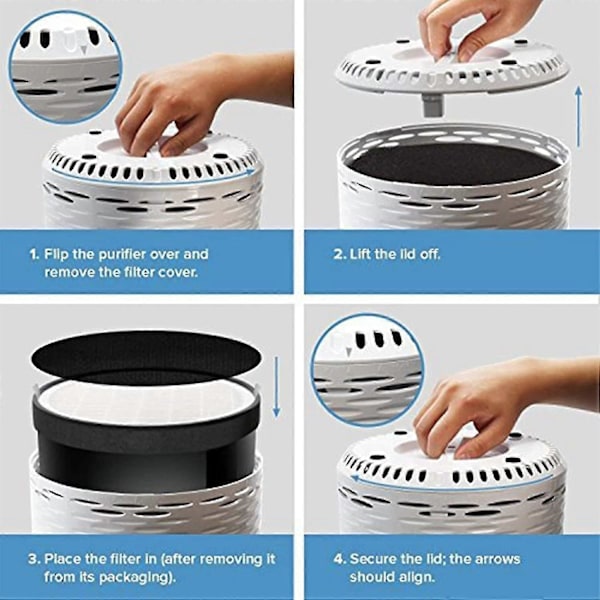 1. Flip the purifier over and remove the filter cover.

2. Lift the lid off.

3. Place the filter in (after removing it from its packaging).

4. Secure the lid; the arrows should align.