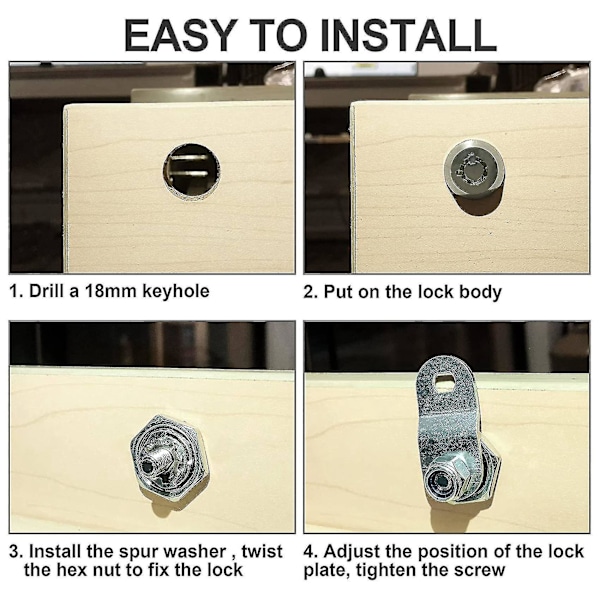 EASY TO INSTALL

1. Drill a 18mm keyhole

2. Put on the lock body

3. Install the spur washer , twist the hex nut to fix the lock

4. Adjust the position of the lock plate, tighten the screw