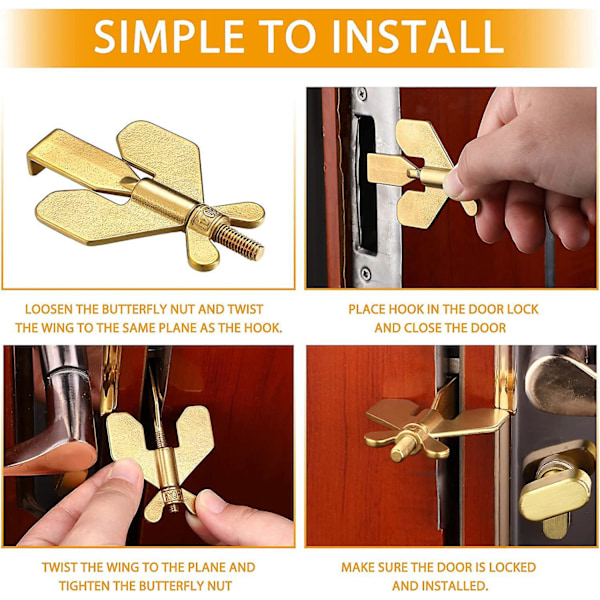 SIMPLE TO INSTALL

LOOSEN THE BUTTERFLY NUT AND TWIST THE WING TO THE SAME PLANE AS THE HOOK.

PLACE HOOK IN THE DOOR LOCK AND CLOSE THE DOOR

TWIST THE WING TO THE PLANE AND TIGHTEN THE BUTTERFLY NUT

MAKE SURE THE DOOR IS LOCKED AND INSTALLED.