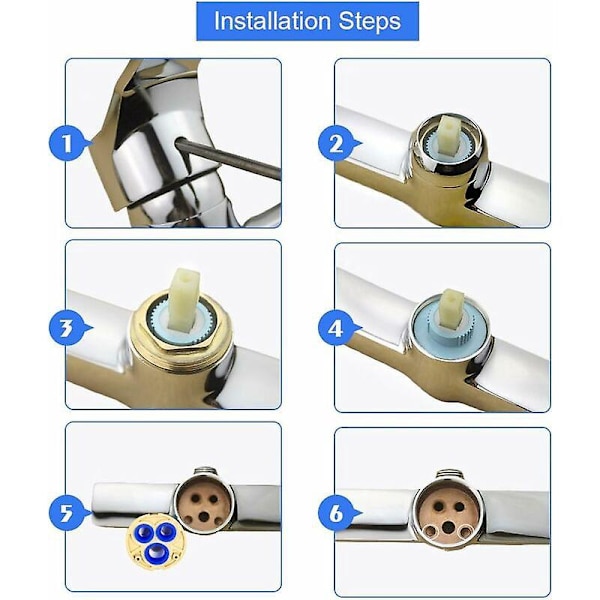 Installation Steps

1

2

3

4

5

6