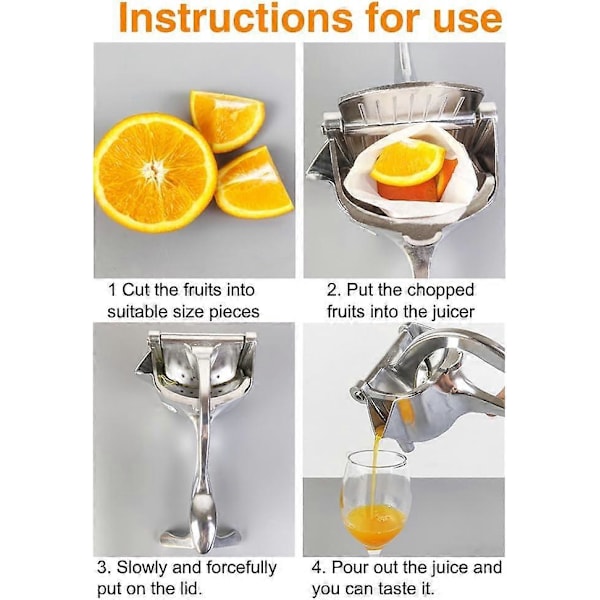 Instructions for use

1 Cut the fruits into suitable size pieces

2. Put the chopped fruits into the juicer

3. Slowly and forcefully put on the lid.

4. Pour out the juice and you can taste it.