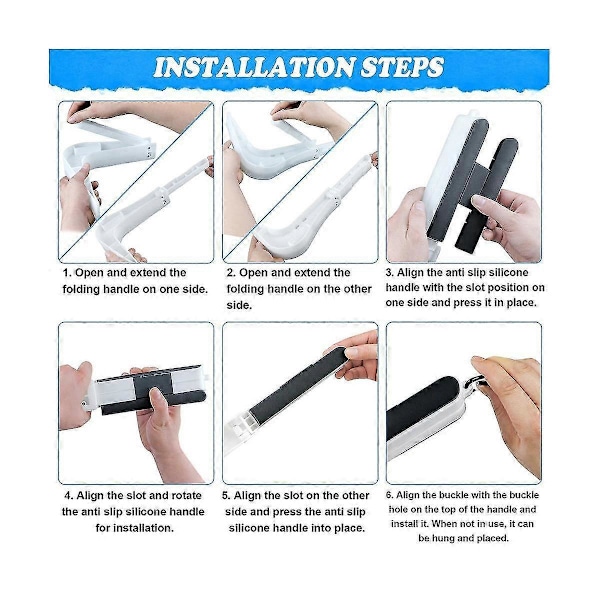 INSTALLATION STEPS

1. Open and extend the folding handle on one side.

2. Open and extend the folding handle on the other side.

3. Align the anti slip silicone handle with the slot position on one side and press it in place.

4. Align the slot and rotate the anti slip silicone handle for installation.

5. Align the slot on the other side and press the anti slip silicone handle into place.

6. Align the buckle with the buckle hole on the top of the handle and install it. When not in use, it can be hung and placed.