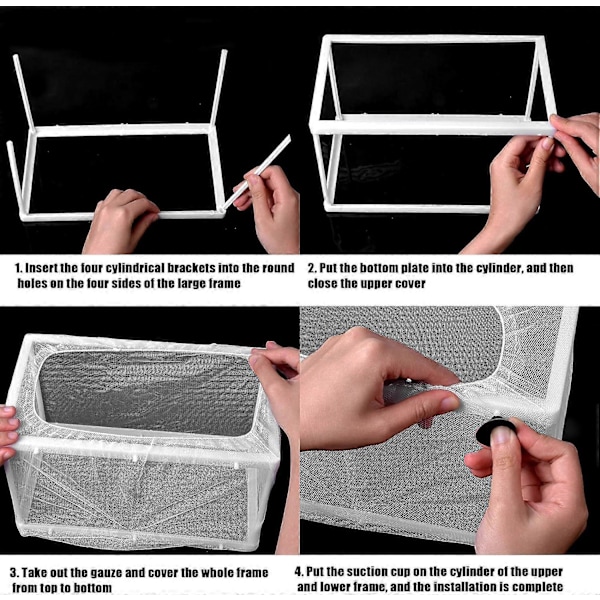 1. Insert the four cylindrical brackets into the round holes on the four sides of the large frame

2. Put the bottom plate into the cylinder, and then close the upper cover

3. Take out the gauze and cover the whole frame from top to bottom

4. Put the suction cup on the cylinder of the upper and lower frame, and the installation is complete