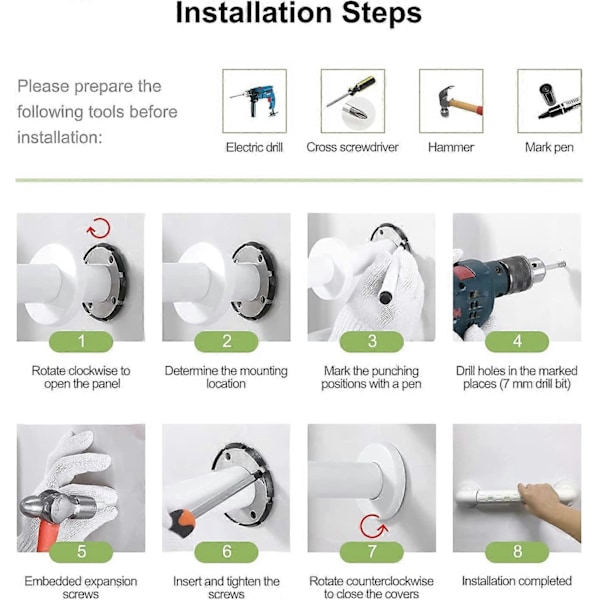 Installation Steps

Please prepare the following tools before installation:

Electric drill

Cross screwdriver

Hammer

Mark pen

1
Rotate clockwise to open the panel

2
Determine the mounting location

3
Mark the punching positions with a pen

4
Drill holes in the marked places (7 mm drill bit)

5
Embedded expansion screws

6
Insert and tighten the screws

7
Rotate counterclockwise to close the covers

8
Installation completed