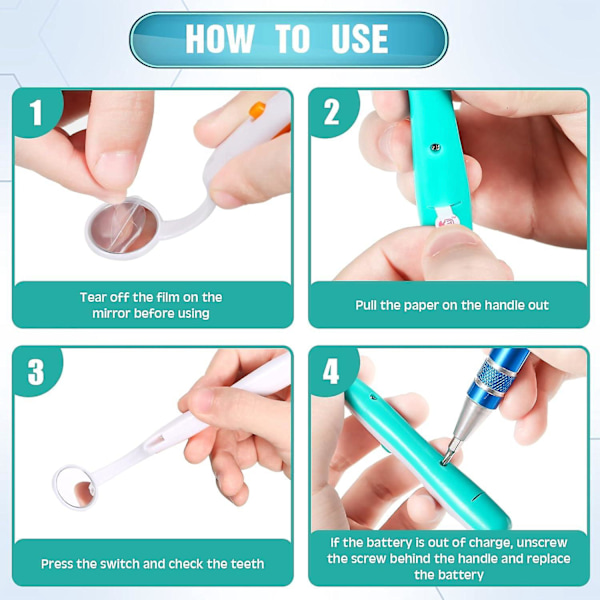 HOW TO USE

1

Tear off the film on the mirror before using

2

Pull the paper on the handle out

3

Press the switch and check the teeth

4

If the battery is out of charge, unscrew the screw behind the handle and replace the battery