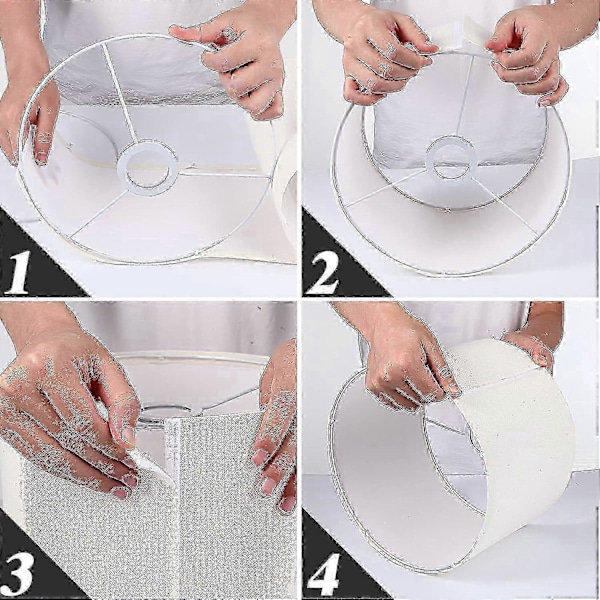 1
2
3
4