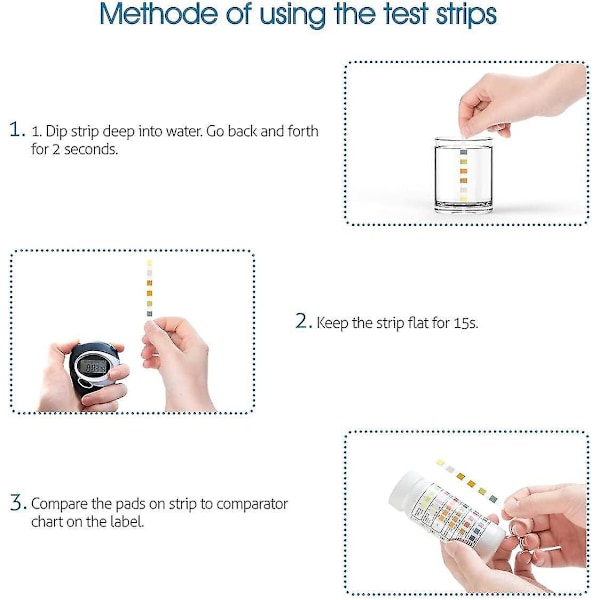 Methode of using the test strips

1. 1. Dip strip deep into water. Go back and forth for 2 seconds.

2. Keep the strip flat for 15s.

3. Compare the pads on strip to comparator chart on the label.