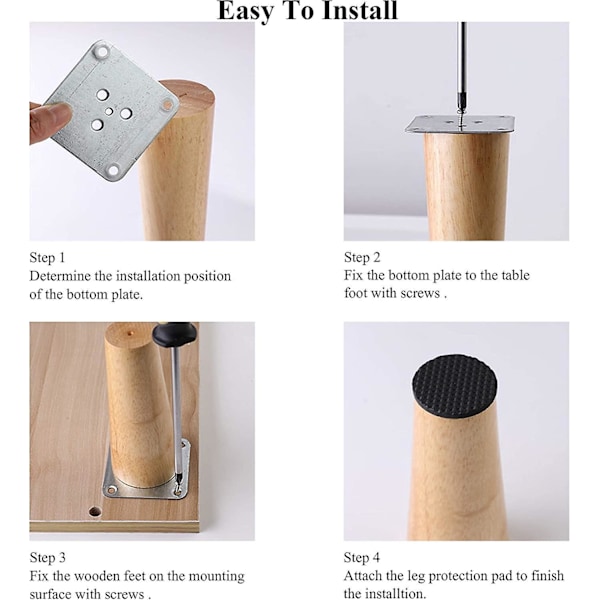 Easy To Install

Step 1
Determine the installation position of the bottom plate.

Step 2
Fix the bottom plate to the table foot with screws .

Step 3
Fix the wooden feet on the mounting surface with screws .

Step 4
Attach the leg protection pad to finish the installtion.