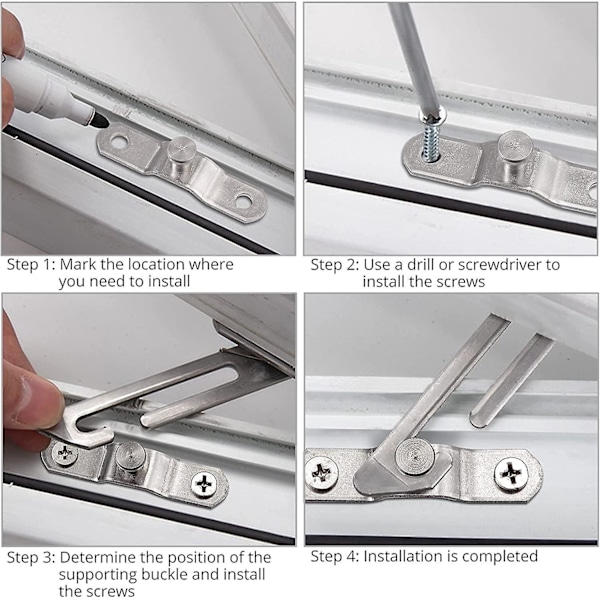 Step 1: Mark the location where you need to install

Step 2: Use a drill or screwdriver to install the screws

Step 3: Determine the position of the supporting buckle and install the screws

Step 4: Installation is completed