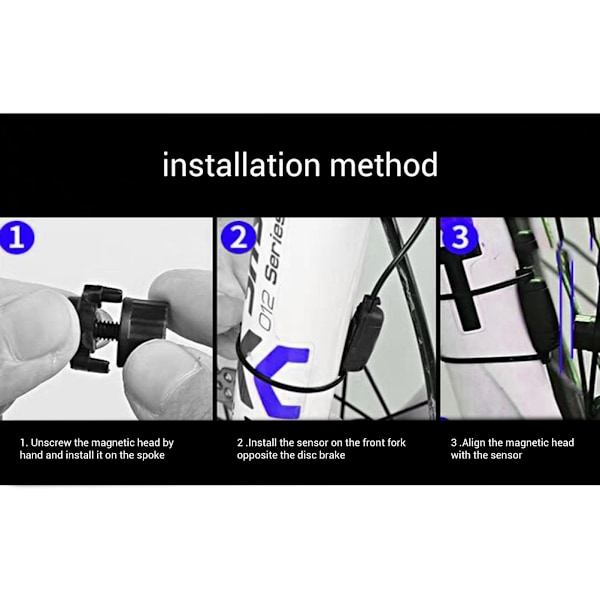 installation method

1

2

012 Series

3

1. Unscrew the magnetic head by hand and install it on the spoke

2 .Install the sensor on the front fork opposite the disc brake

3 .Align the magnetic head with the sensor