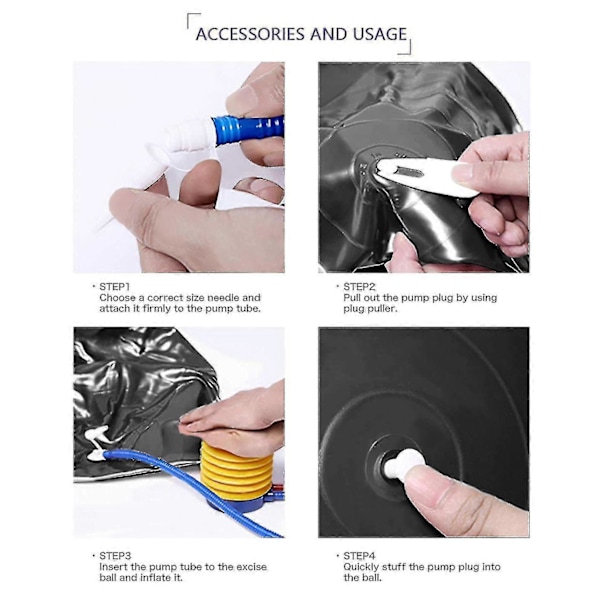 ACCESSORIES AND USAGE

· STEP1
Choose a correct size needle and attach it firmly to the pump tube.

· STEP2
Pull out the pump plug by using plug puller.

· STEP3
Insert the pump tube to the excise ball and inflate it.

· STEP4
Quickly stuff the pump plug into the ball.