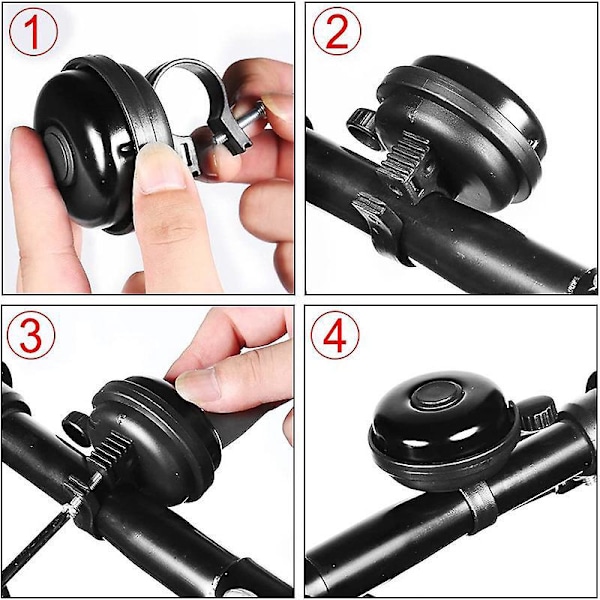 1

2

3

4