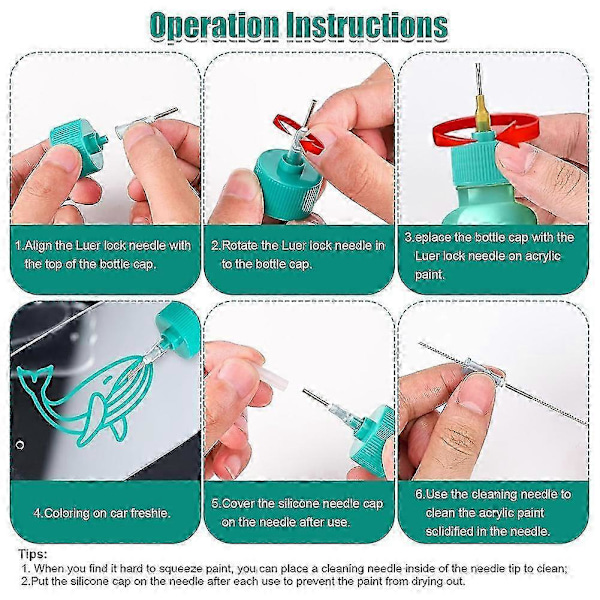 Operation Instructions

1.Align the Luer lock needle with the top of the bottle cap.

2.Rotate the Luer lock needle in to the bottle cap.

3.eplace the bottle cap with the Luer lock needle on acrylic paint.

4.Coloring on car freshie.

5.Cover the silicone needle cap on the needle after use.

6.Use the cleaning needle to clean the acrylic paint solidified in the needle.

Tips:
1. When you find it hard to squeeze paint, you can place a cleaning needle inside of the needle tip to clean;
2.Put the silicone cap on the needle after each use to prevent the paint from drying out.