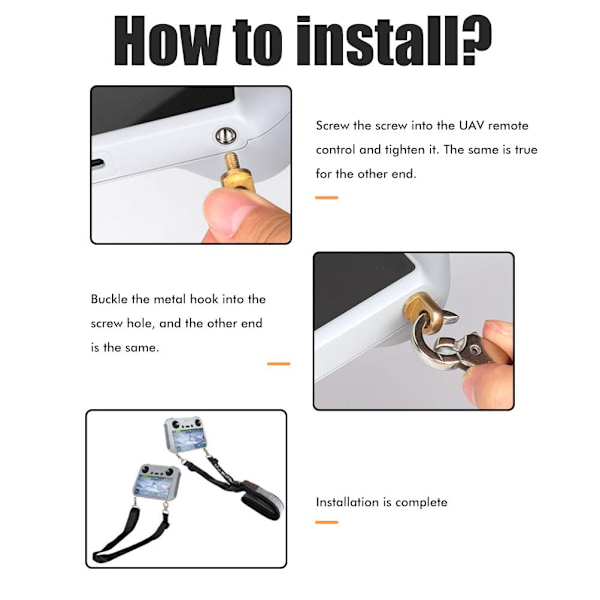 How to install?

Screw the screw into the UAV remote control and tighten it. The same is true for the other end.

Buckle the metal hook into the screw hole, and the other end is the same.

Installation is complete