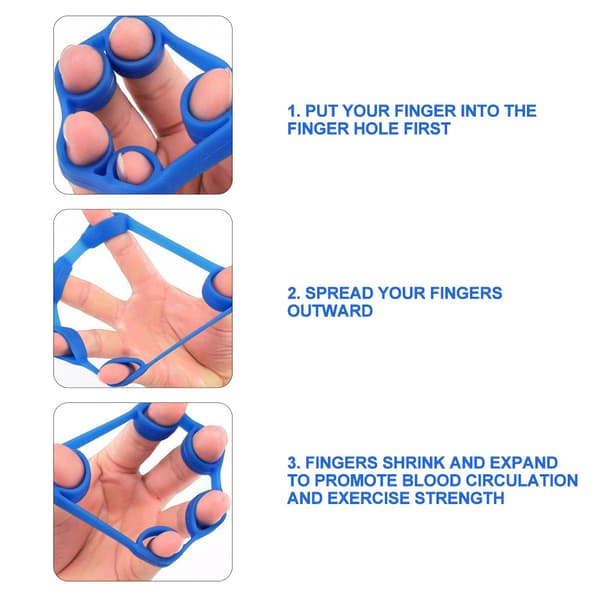 1. PUT YOUR FINGER INTO THE FINGER HOLE FIRST

2. SPREAD YOUR FINGERS OUTWARD

3. FINGERS SHRINK AND EXPAND TO PROMOTE BLOOD CIRCULATION AND EXERCISE STRENGTH