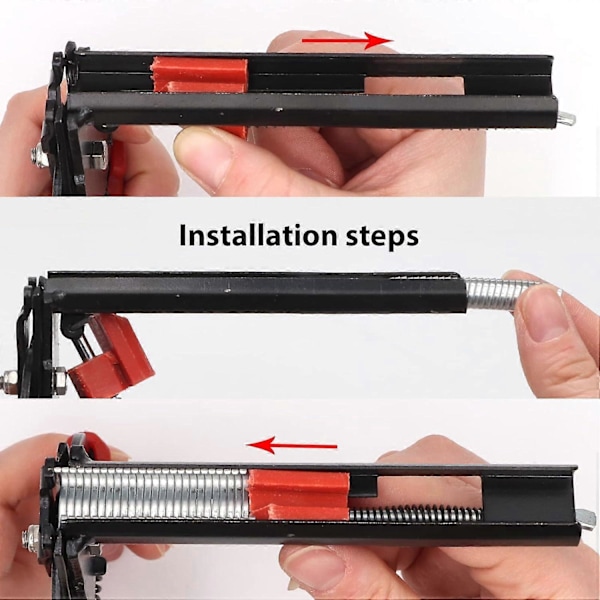 Installation steps