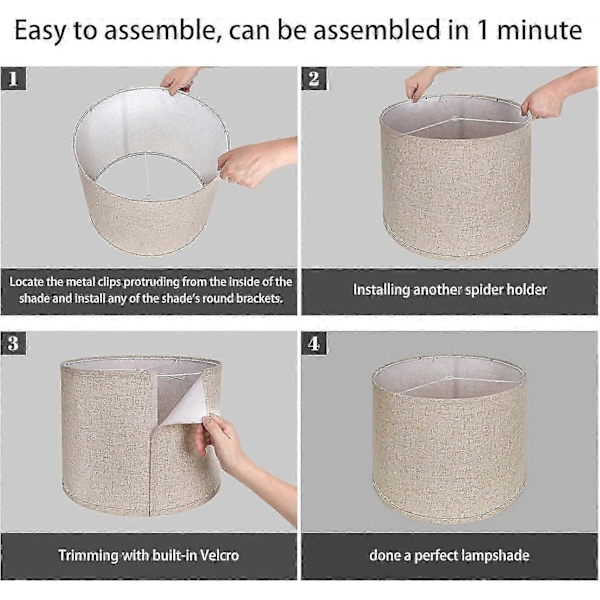 Easy to assemble, can be assembled in 1 minute

1

Locate the metal clips protruding from the inside of the shade and install any of the shade's round brackets.

2

Installing another spider holder

3

Trimming with built-in Velcro

4

done a perfect lampshade