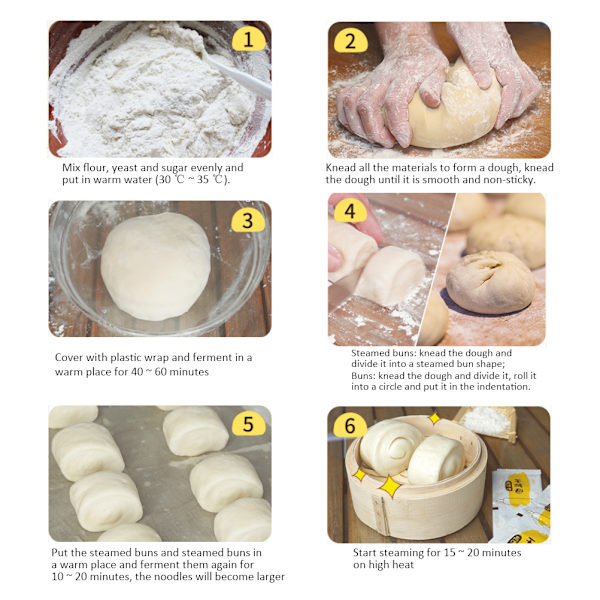 1

Mix flour, yeast and sugar evenly and put in warm water (30 ℃ ~ 35 ℃).

2

Knead all the materials to form a dough, knead the dough until it is smooth and non-sticky.

3

Cover with plastic wrap and ferment in a warm place for 40 ~ 60 minutes

4

Steamed buns: knead the dough and divide it into a steamed bun shape;
Buns: knead the dough and divide it, roll it into a circle and put it in the indentation.

5

Put the steamed buns and steamed buns in a warm place and ferment them again for 10 ~ 20 minutes, the noodles will become larger

6

Start steaming for 15 ~ 20 minutes on high heat