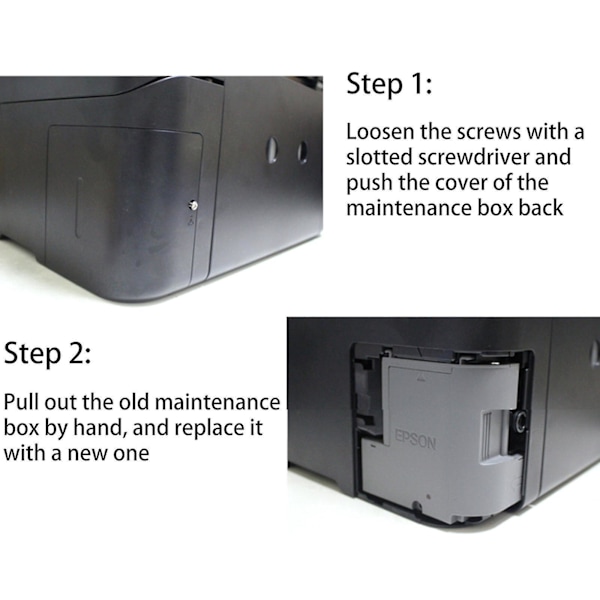 Step 1:

Loosen the screws with a slotted screwdriver and push the cover of the maintenance box back

Step 2:

Pull out the old maintenance box by hand, and replace it with a new one

EPSON