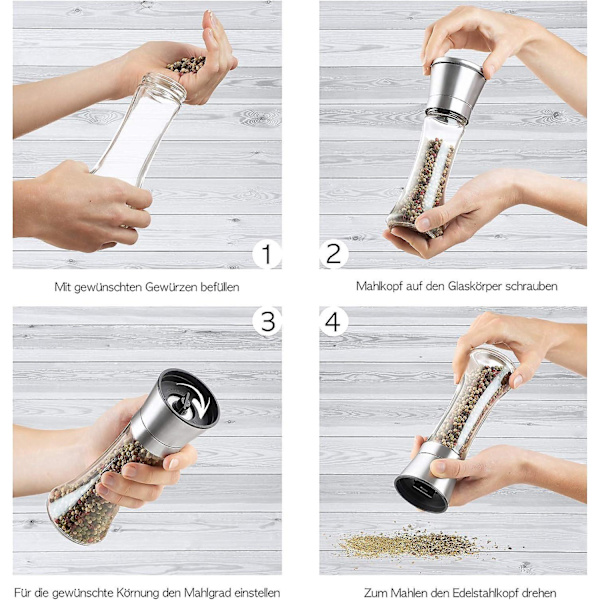 1

Mit gewünschten Gewürzen befüllen

2

Mahlkopf auf den Glaskörper schrauben

3

Für die gewünschte Körnung den Mahlgrad einstellen

4

Zum Mahlen den Edelstahlkopf drehen