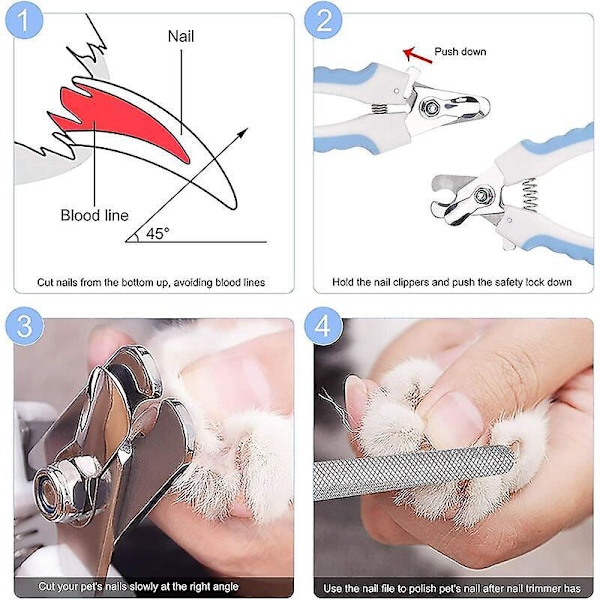 1

Nail

Blood line

45°

Cut nails from the bottom up, avoiding blood lines

2

Push down

Hold the nail clippers and push the safety lock down

3

Cut your pet's nails slowly at the right angle

4

Use the nail file to polish pet's nail after nail trimmer has