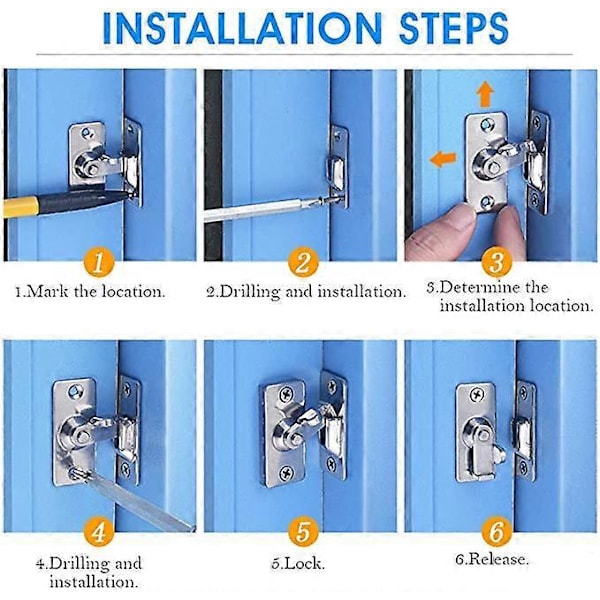 INSTALLATION STEPS

1

1.Mark the location.

2

2.Drilling and installation.

3

3.Determine the installation location.

4

4.Drilling and installation.

5

5.Lock.

6

6.Release.